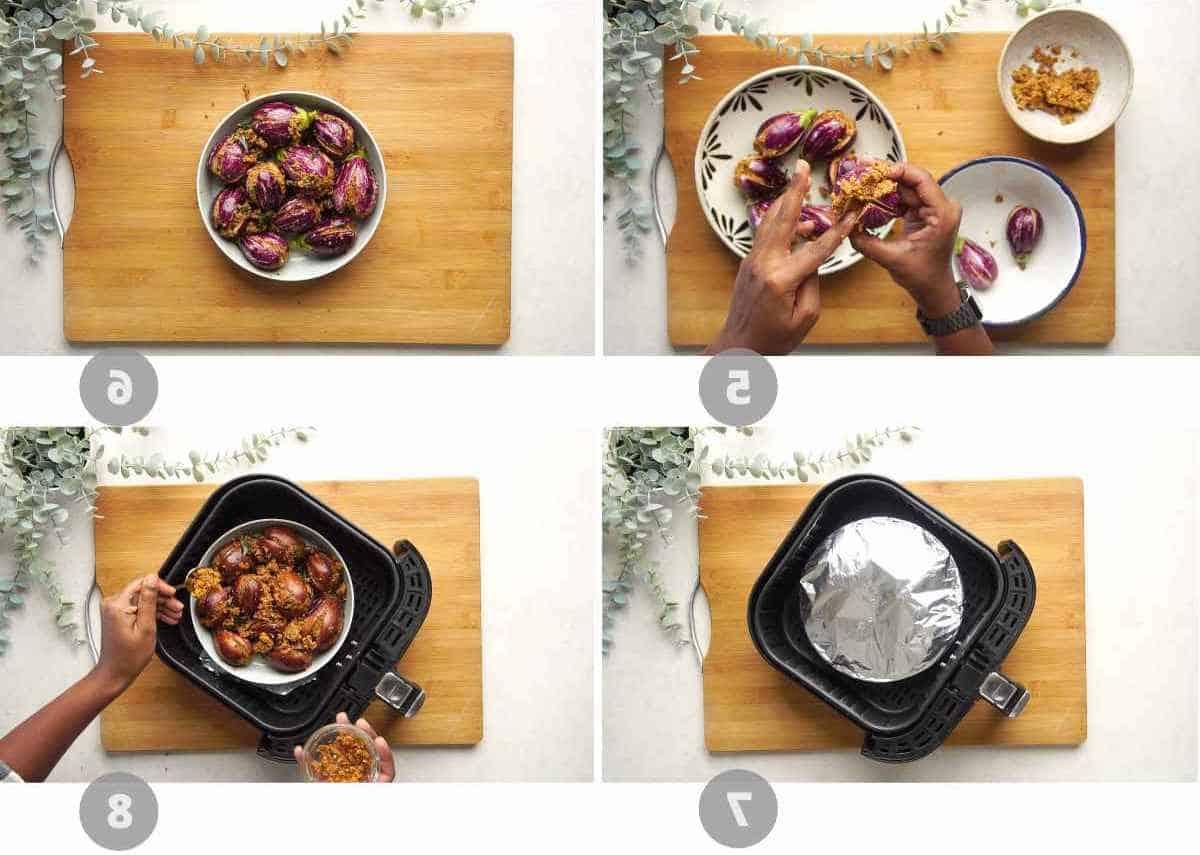 6

5

8

7