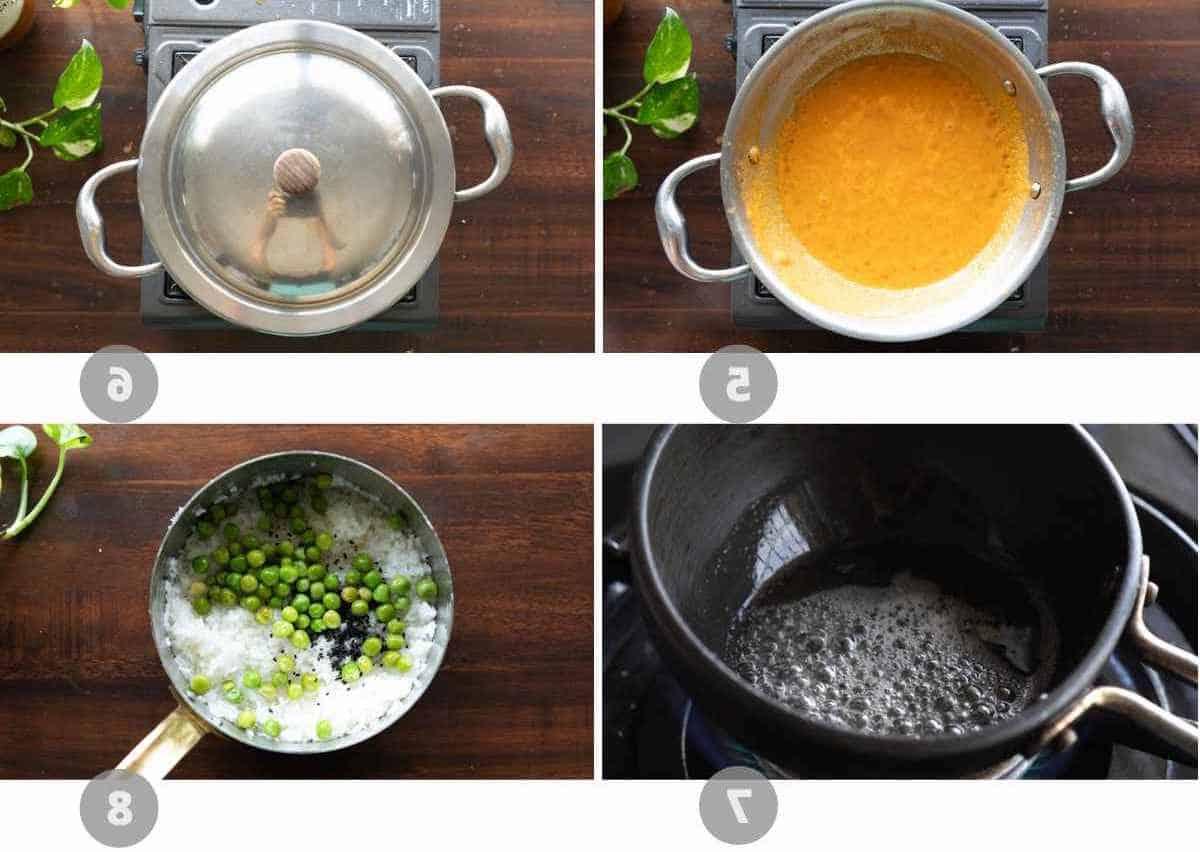 6

5

8

7