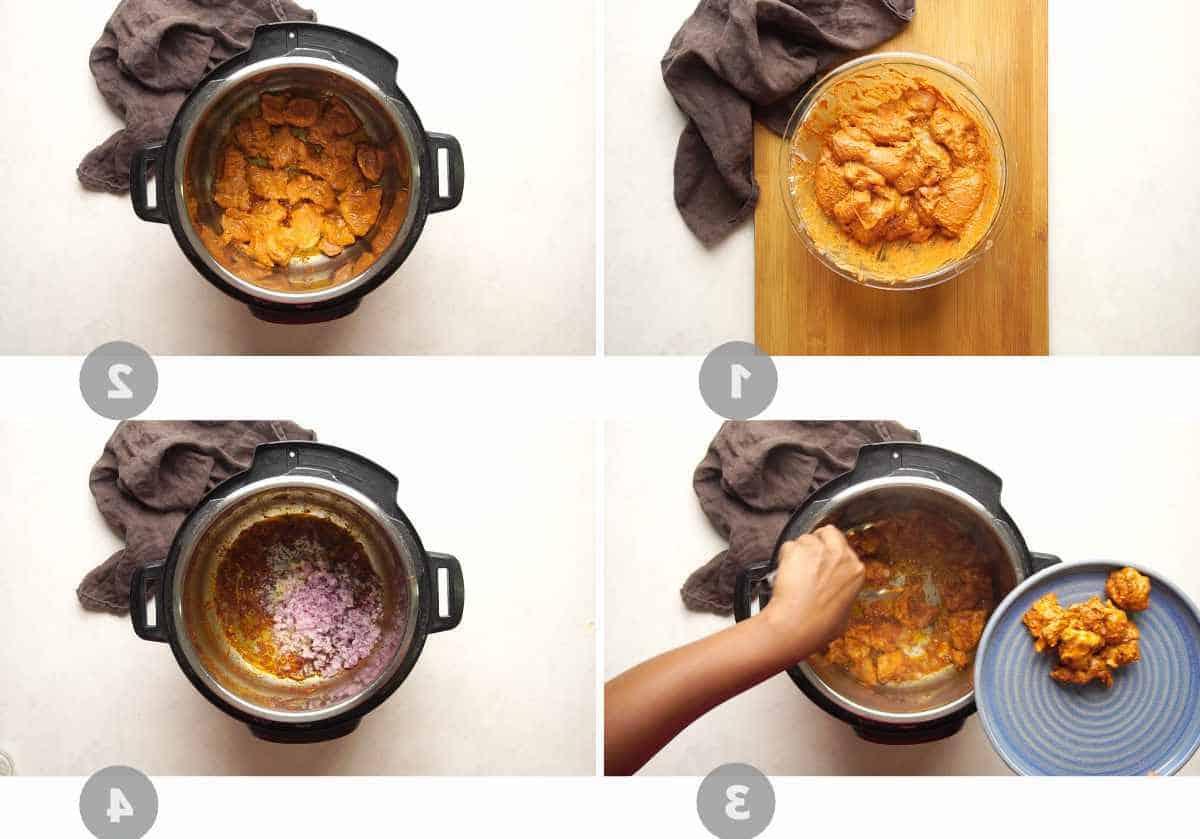 2

1

4

3