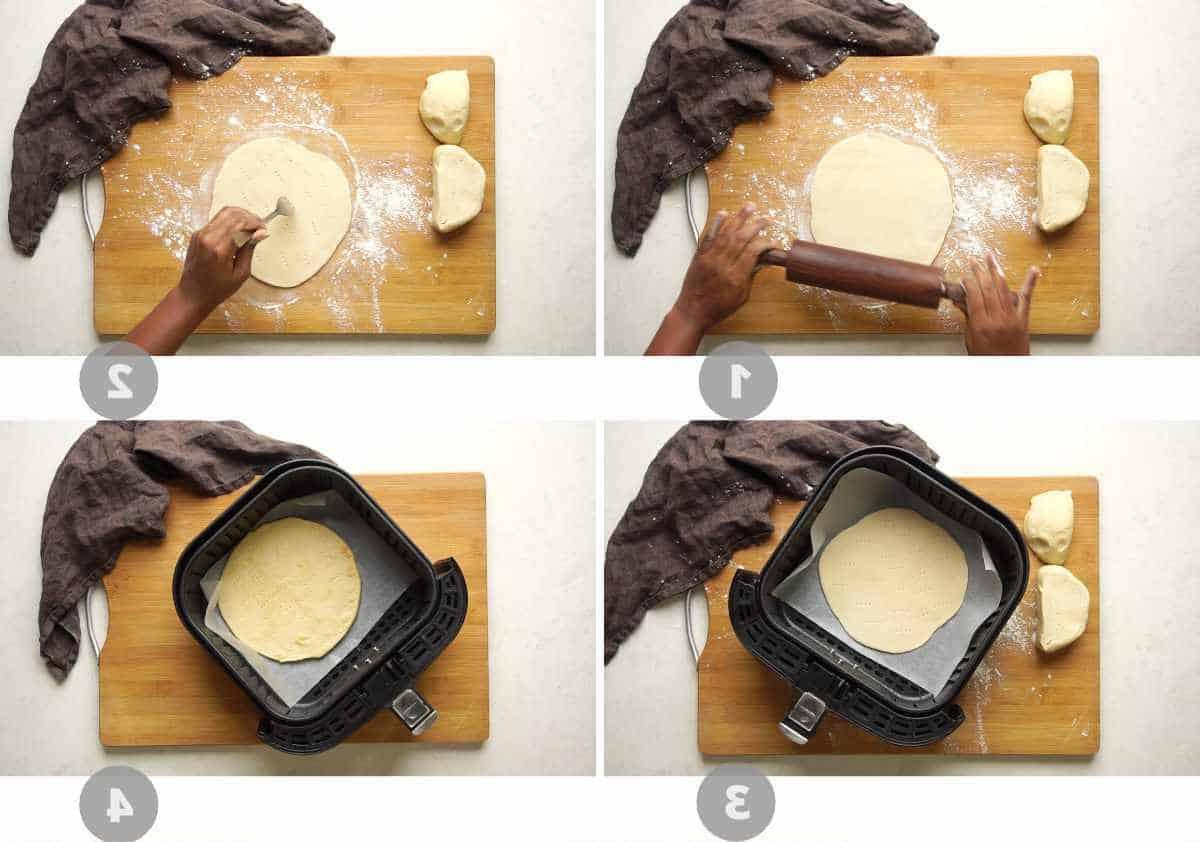 2

1

4

3