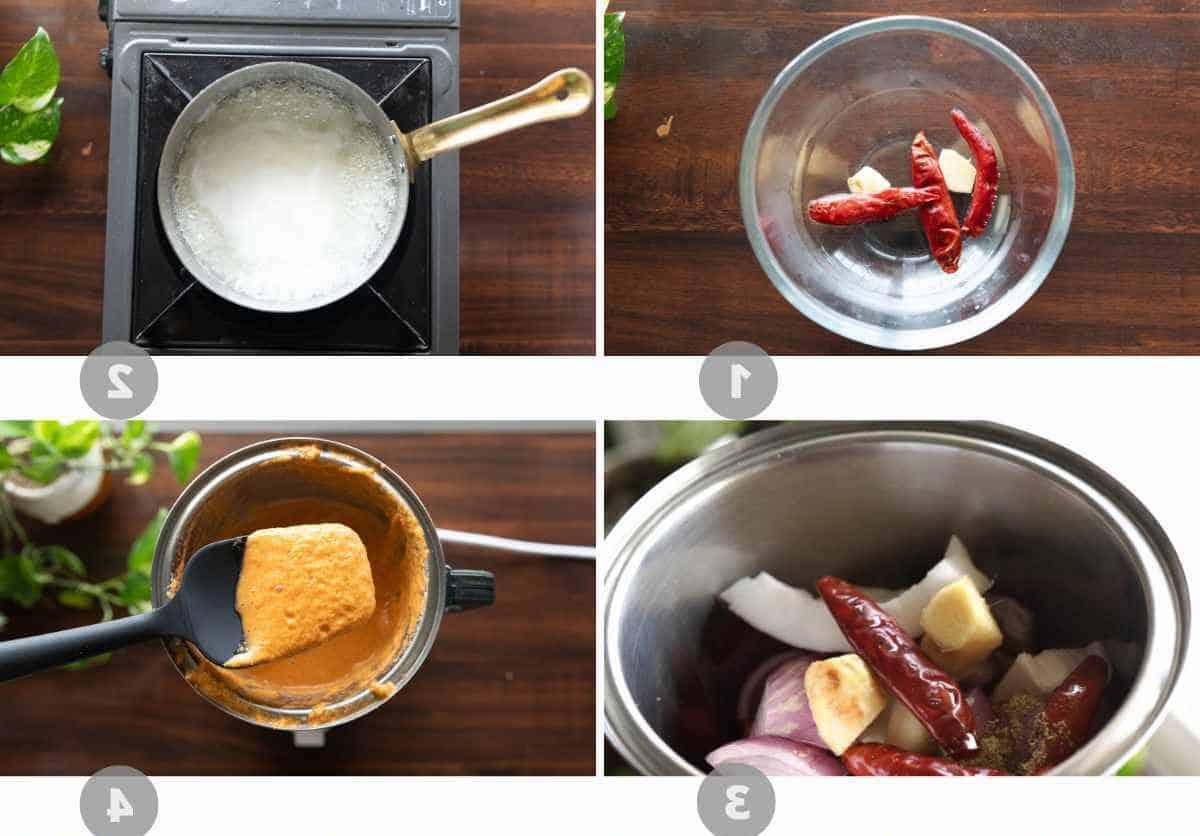 2

1

4

3