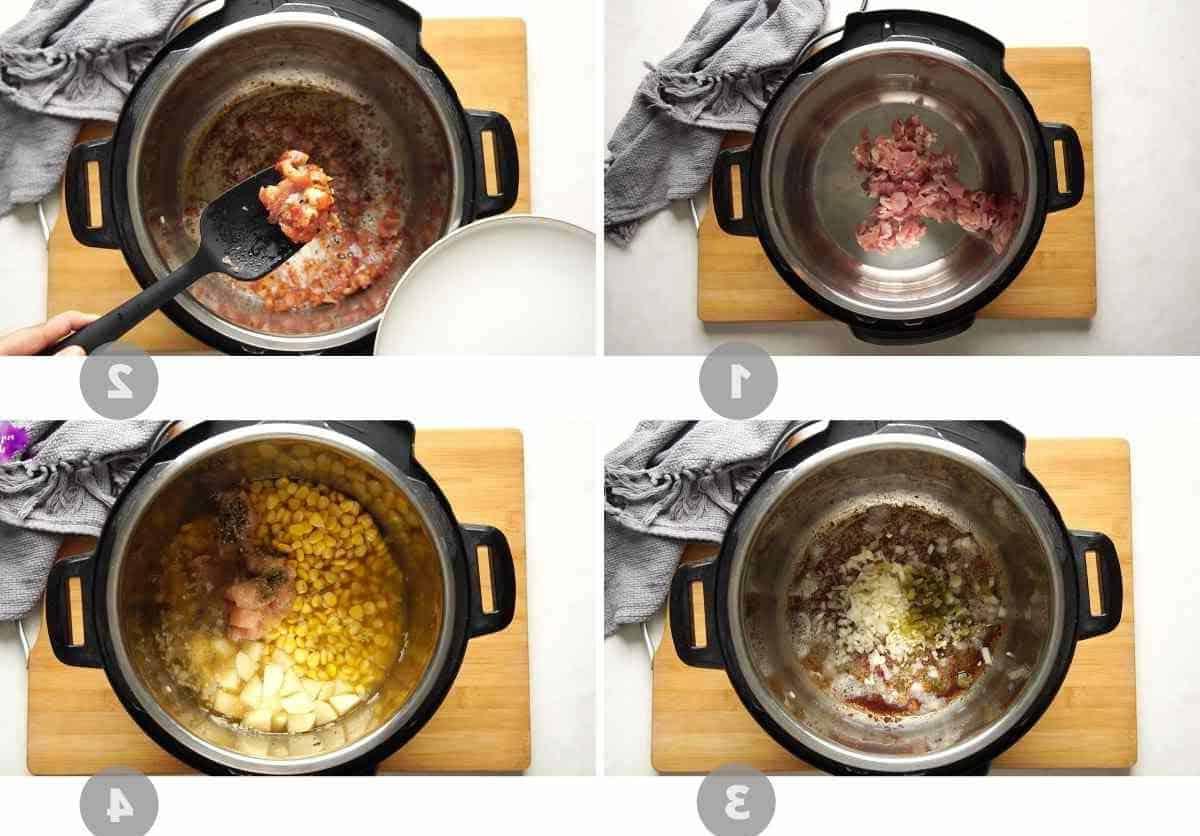 2

1

4

3